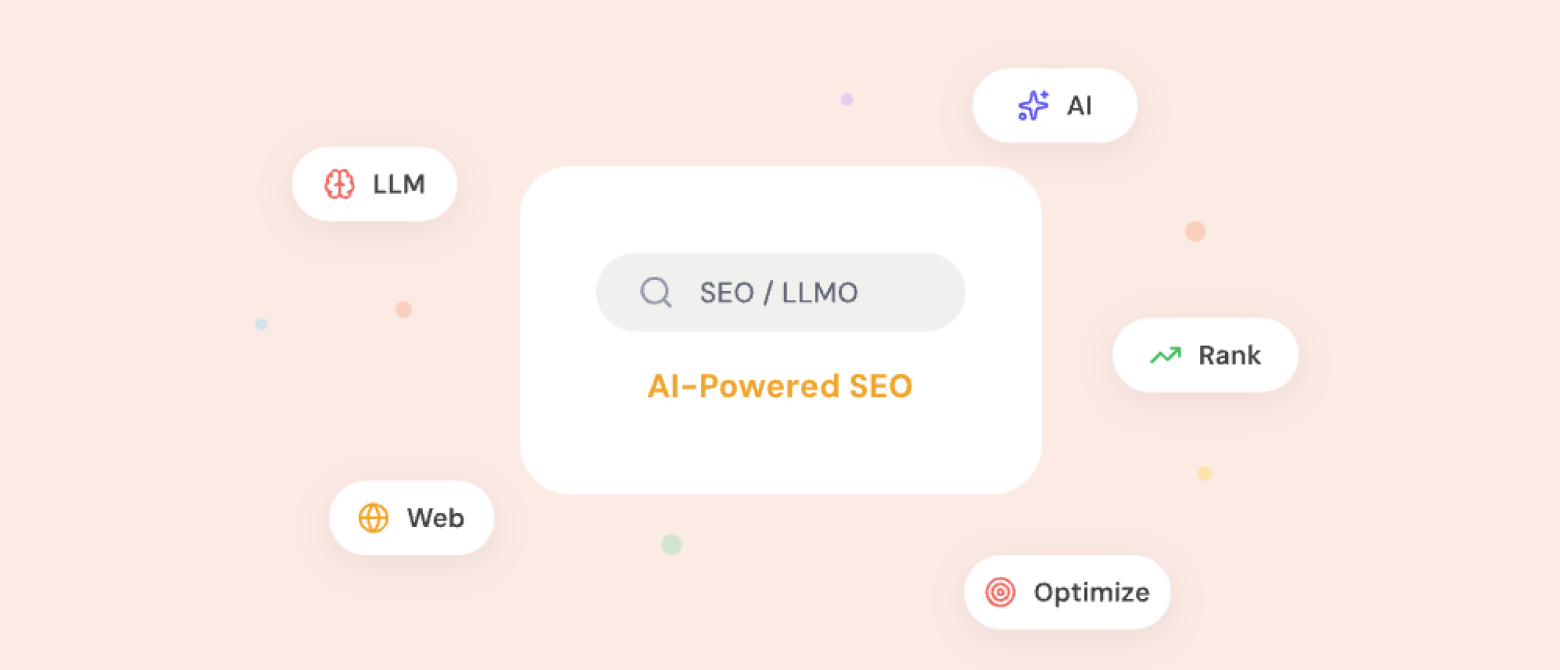 AI

LLM

SEO / LLMO

AI-Powered SEO

Rank

Web

Optimize